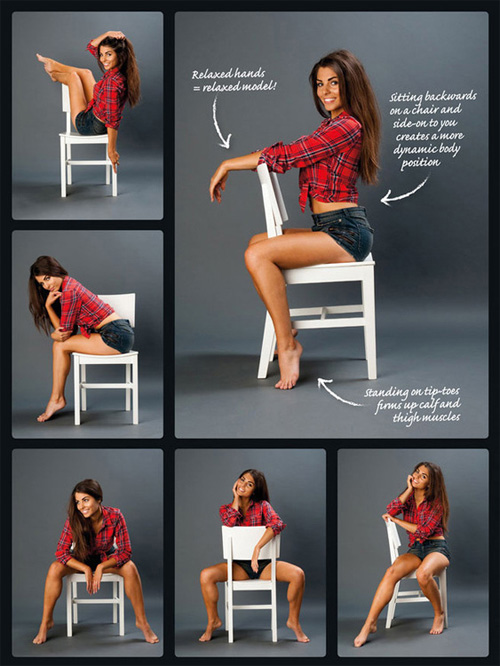 Relaxed hands = relaxed model!

Sitting backwards on a chair and side-on to you creates a more dynamic body position

Standing on tip-toes firms up calf and thigh muscles